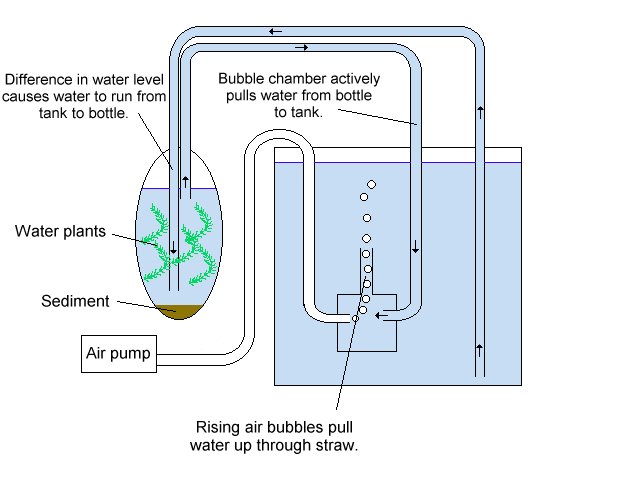 Difference in water level causes water to run from tank to bottle.

Bubble chamber actively pulls water from bottle to tank.

Water plants

Sediment

Air pump

Rising air bubbles pull water up through straw.